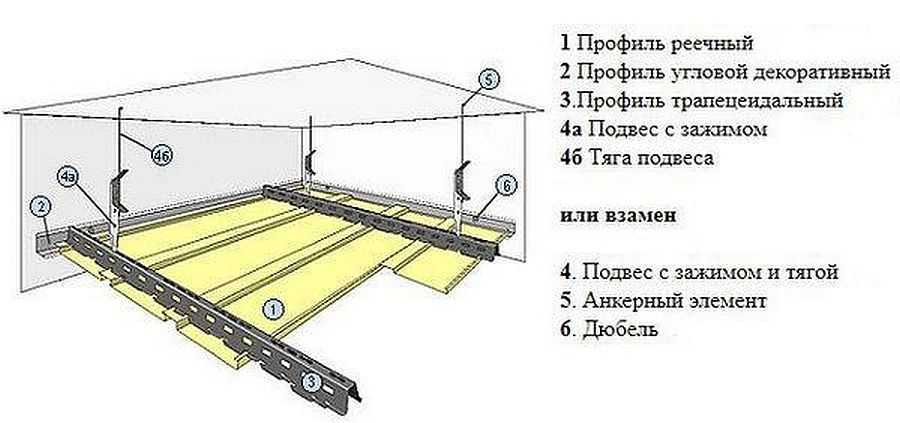 5
4б
4а
6
2
1
3

1 Профиль реечный
2 Профиль угловой декоративный
3.Профиль трапецеидальный
4а Подвес с зажимом
4б Тяга подвеса

или взамен

4. Подвес с зажимом и тягой
5. Анкерный элемент
6. Дюбель